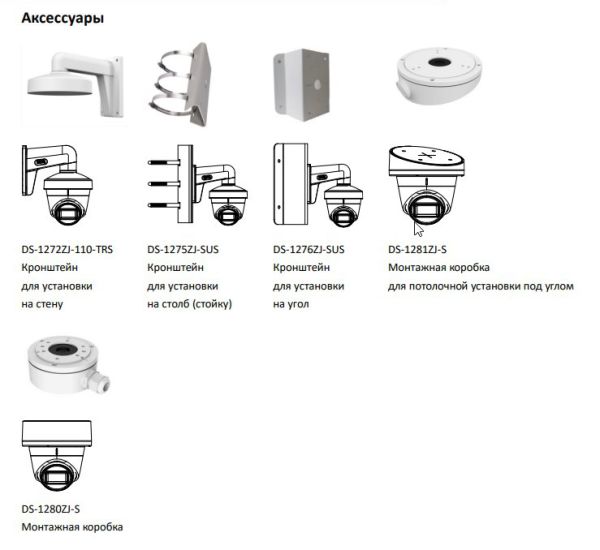 Аксессуары

DS-1272ZJ-110-TRS
Кронштейн
для установки
на стену

DS-1275ZJ-SUS
Кронштейн
для установки
на столб (стойку)

DS-1276ZJ-SUS
Кронштейн
для установки
на угол

DS-1281ZJ-S
Монтажная коробка
для потолочной установки под углом

DS-1280ZJ-S
Монтажная коробка