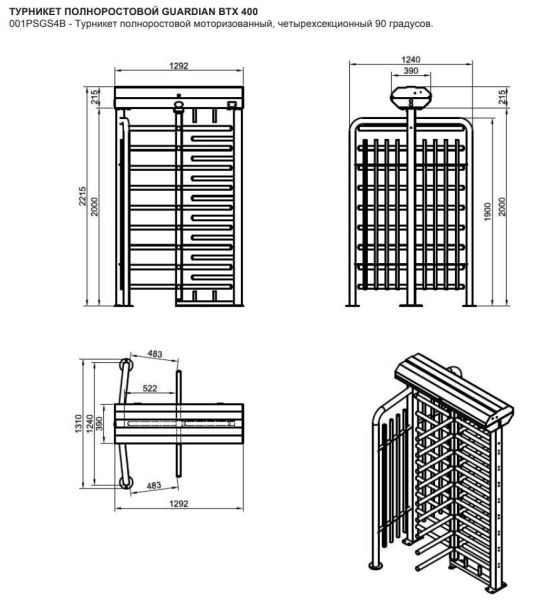 ТУРНИКЕТ ПОЛНОРОСТОВОЙ GUARDIAN BTX 400
001PSGS4B - Турникет полноростовой моторизованный, четырехсекционный 90 градусов.

1292
215
2215
2000

1240
390
215
1900
2000

483
522
1310
1240
390
483
1292