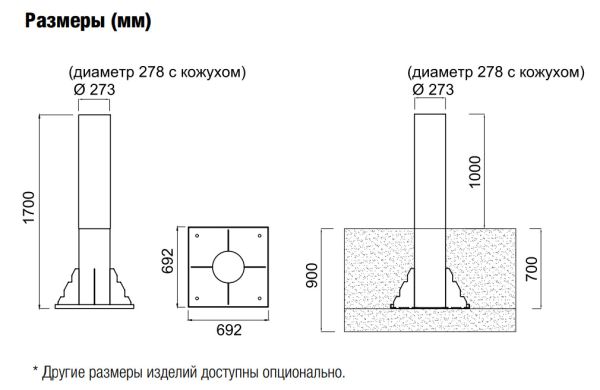 Размеры (мм)

(диаметр 278 с кожухом)
Ø 273

1700

692

692

(диаметр 278 с кожухом)
Ø 273

1000

900

700

* Другие размеры изделий доступны опционально.