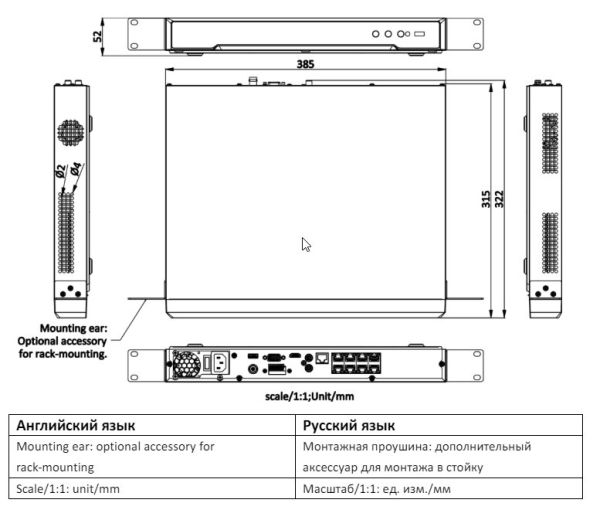 52

385

Ø2 Ø4

315 322

Mounting ear: Optional accessory for rack-mounting.

scale/1:1;Unit/mm

| Английский язык | Русский язык |
|---|---|
| Mounting ear: optional accessory for rack-mounting | Монтажная проушина: дополнительный аксессуар для монтажа в стойку |
| Scale/1:1: unit/mm | Масштаб/1:1: ед. изм./мм |