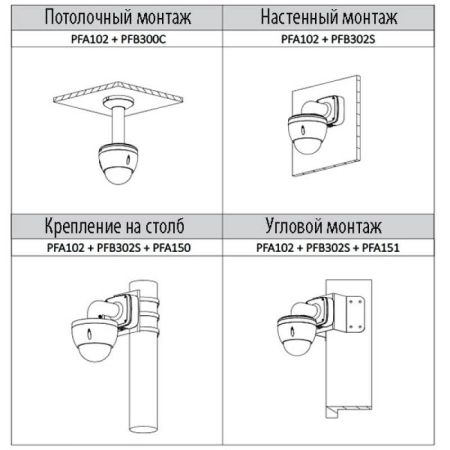 | Потолочный монтаж | Настенный монтаж |
|---|---|
| PFA102 + PFB300C | PFA102 + PFB302S |
| Крепление на столб | Угловой монтаж |
| PFA102 + PFB302S + PFA150 | PFA102 + PFB302S + PFA151 |