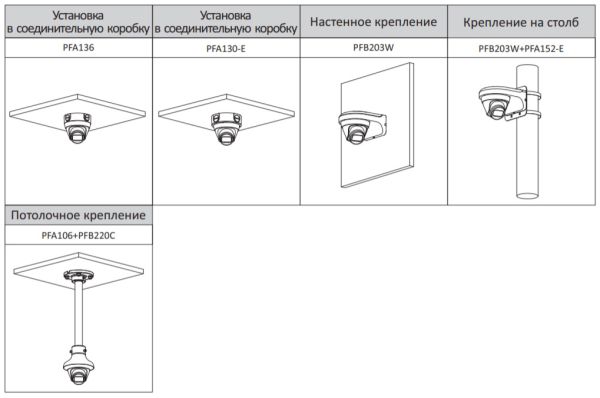 | Установка в соединительную коробку | Установка в соединительную коробку | Настенное крепление | Крепление на столб |
|---|---|---|---|
| PFA136 | PFA130-E | PFB203W | PFB203W+PFA152-E |

| Потолочное крепление |
|---|
| PFA106+PFB220C |