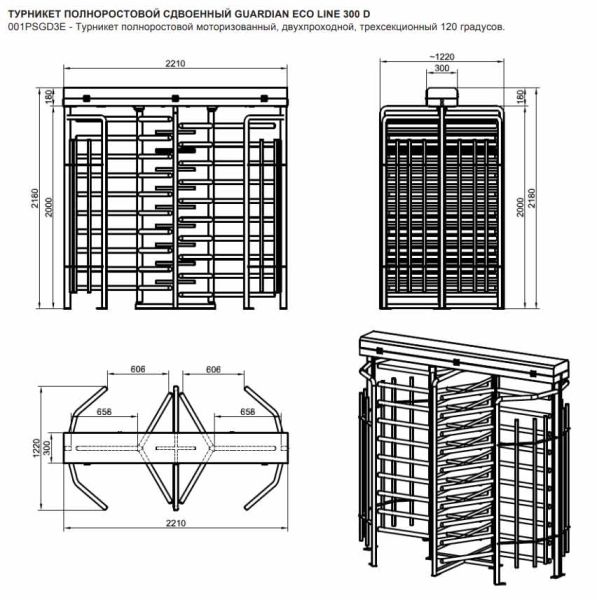 ТУРНИКЕТ ПОЛНОРОСТОВОЙ СДВОЕННЫЙ GUARDIAN ECO LINE 300 D
001PSGD3E - Турникет полноростовой моторизованный, двухпроходной, трехсекционный 120 градусов.

2210
180
2180
2000

~1220
300
180
2000
2180

606
606
658
658
1220
300
2210