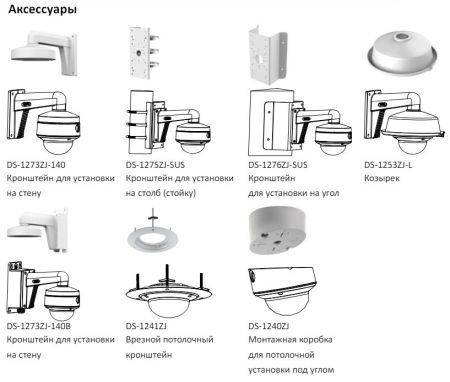 Аксессуары

DS-1273ZJ-140
Кронштейн для установки на стену

DS-1275ZJ-SUS
Кронштейн для установки на столб (стойку)

DS-1276ZJ-SUS
Кронштейн
для установки на угол

DS-1253ZJ-L
Козырек

DS-1273ZJ-140B
Кронштейн для установки на стену

DS-1241ZJ
Врезной потолочный кронштейн

DS-1240ZJ
Монтажная коробка для потолочной установки под углом