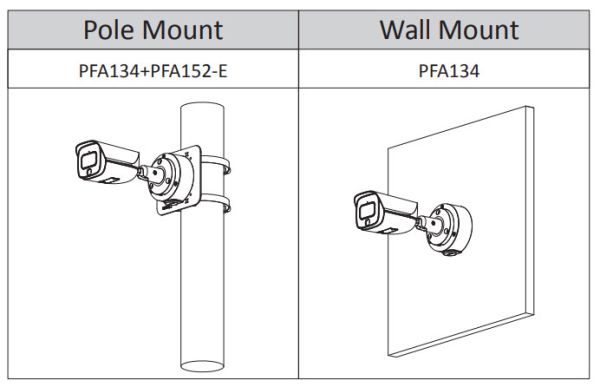 | Pole Mount | Wall Mount |
|---|---|
| PFA134+PFA152-E | PFA134 |